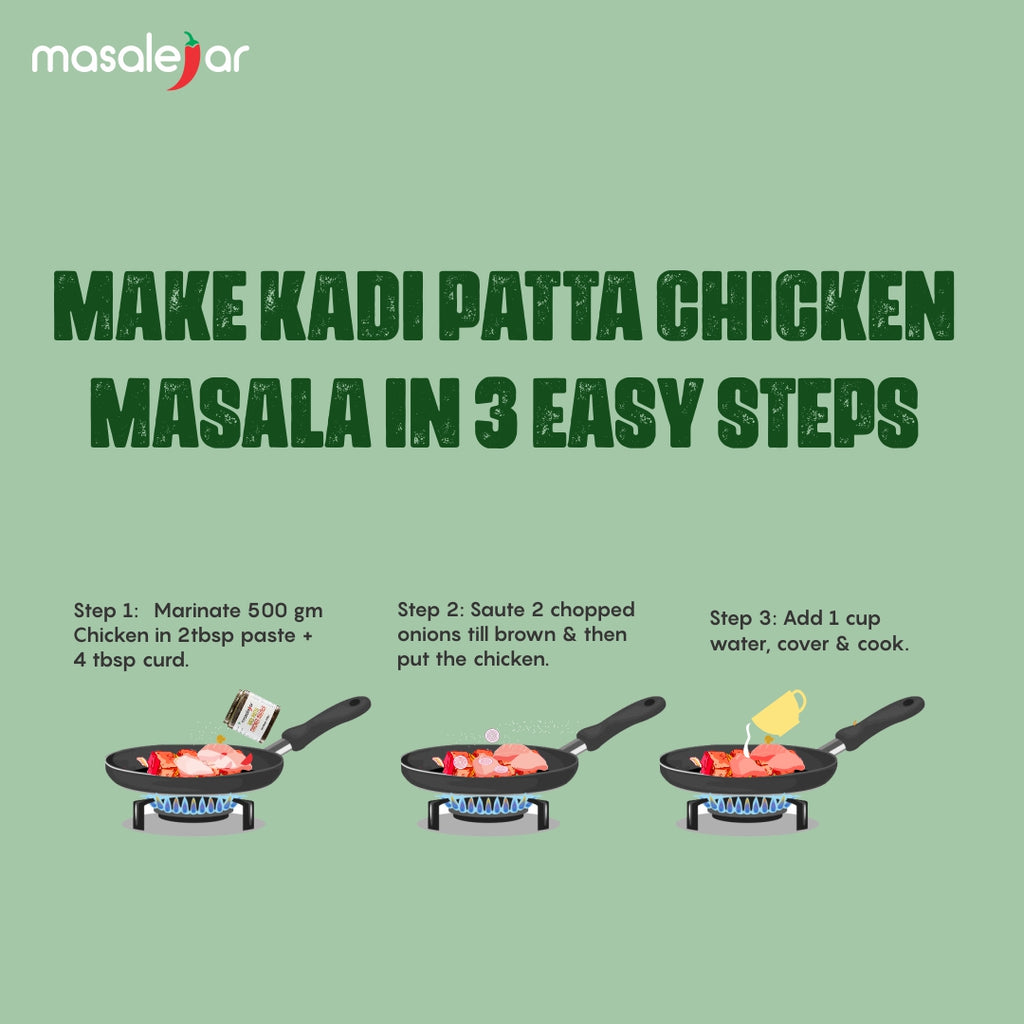 masalejar

MAKE KADI PATTA CHICKEN MASALA IN 3 EASY STEPS

Step 1: Marinate 500 gm Chicken in 2tbsp paste + 4 tbsp curd.

Step 2: Saute 2 chopped onions till brown & then put the chicken.

Step 3: Add 1 cup water, cover & cook.